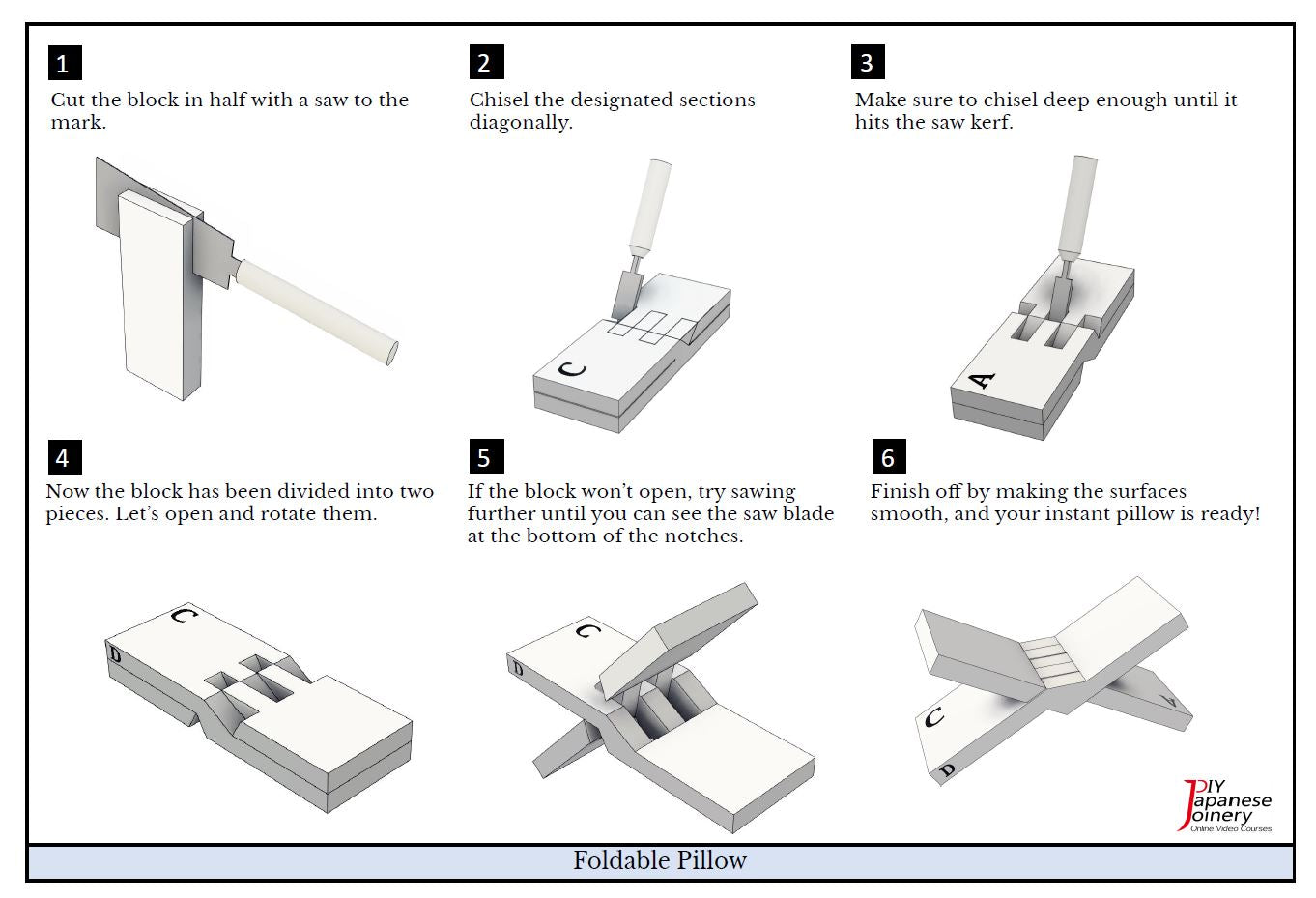 1
Cut the block in half with a saw to the mark.

2
Chisel the designated sections diagonally.

C

3
Make sure to chisel deep enough until it hits the saw kerf.

A

4
Now the block has been divided into two pieces. Let's open and rotate them.

C
D

5
If the block won't open, try sawing further until you can see the saw blade at the bottom of the notches.

C
D

6
Finish off by making the surfaces smooth, and your instant pillow is ready!

C
D
A

DIY Japanese Joinery Online Video Courses

Foldable Pillow