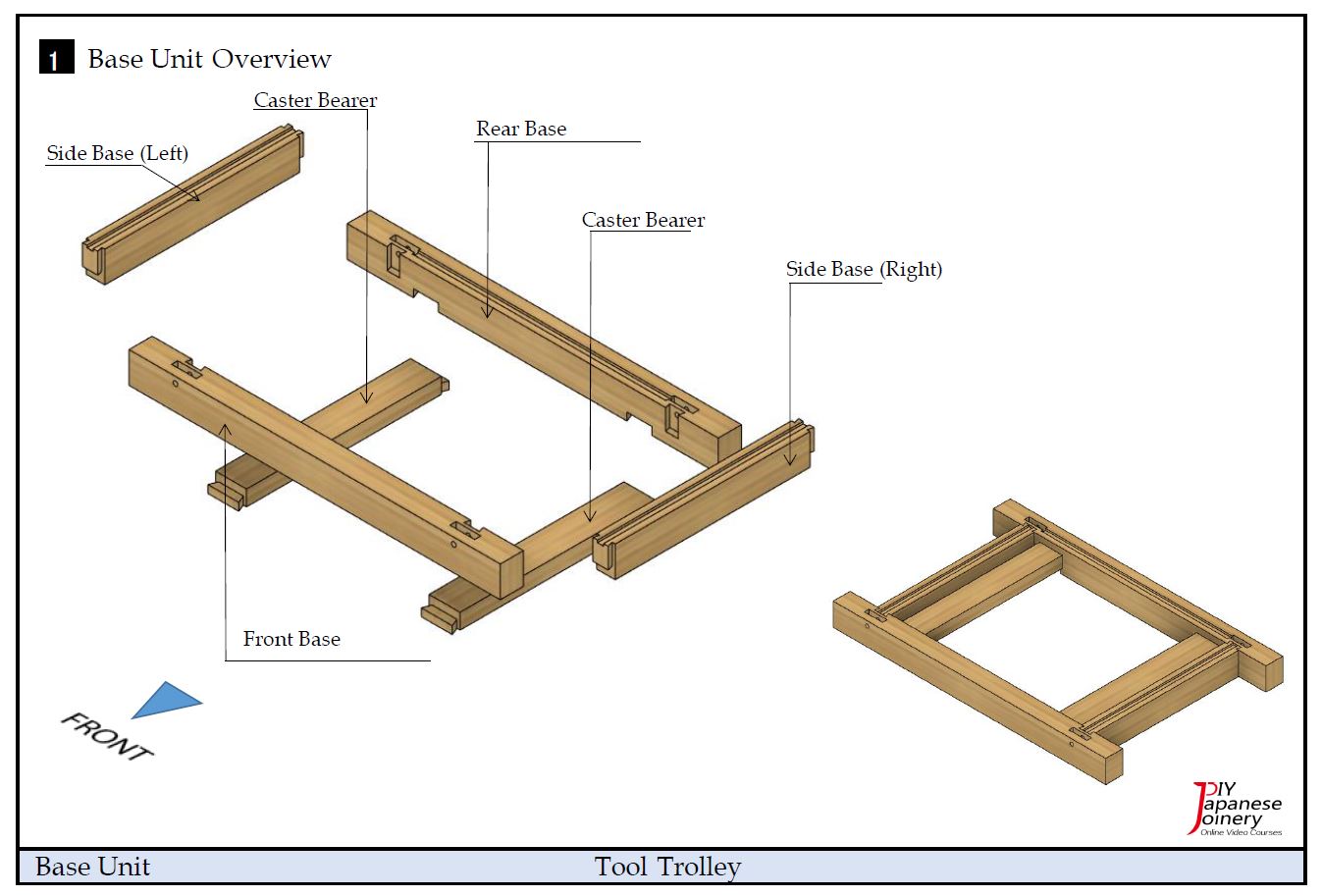 1 Base Unit Overview

Caster Bearer

Side Base (Left)

Rear Base

Caster Bearer

Side Base (Right)

Front Base

FRONT

DIY Japanese Joinery Online Video Courses

Base Unit

Tool Trolley