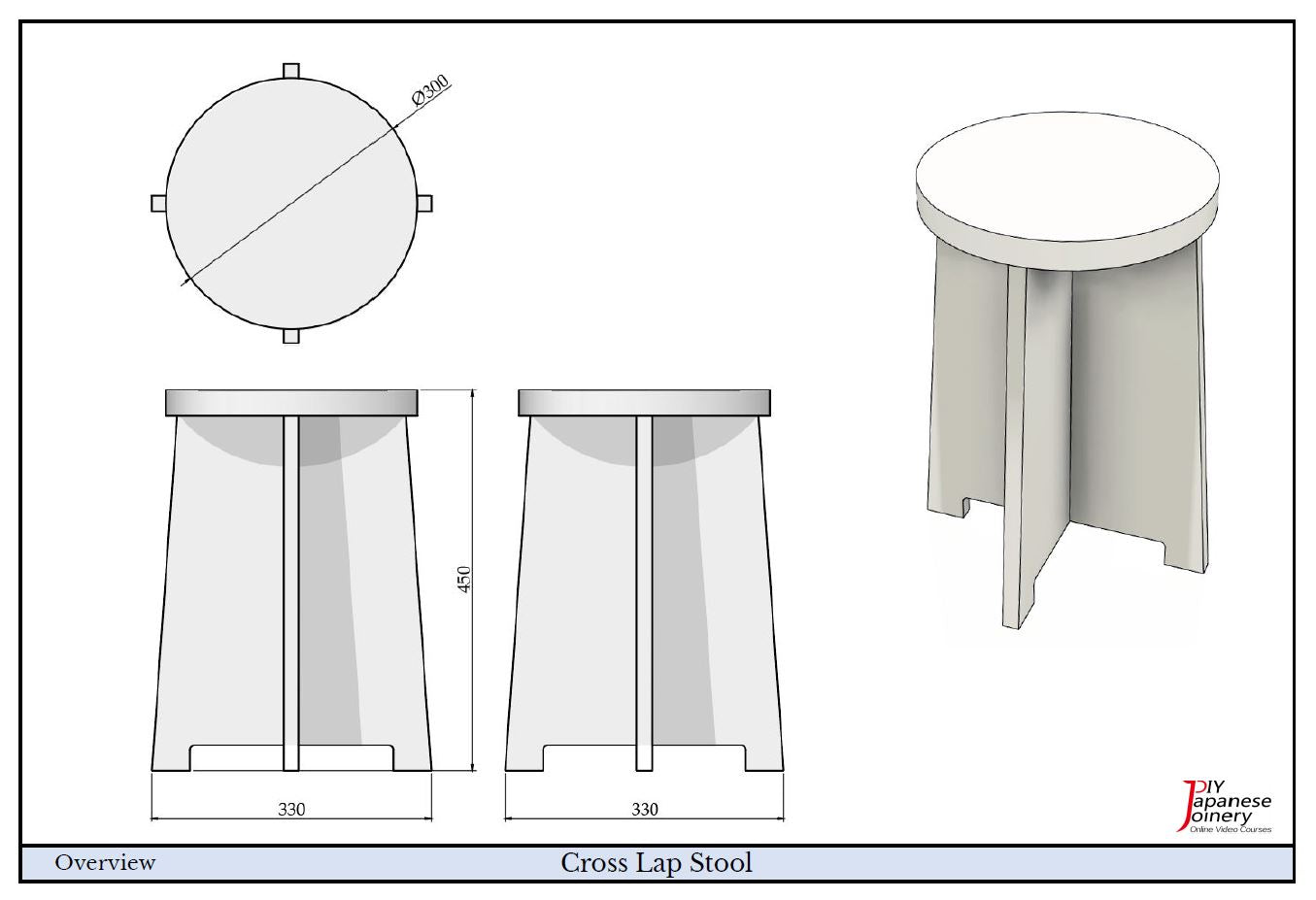 Ø300

450

330

330

DIY
Japanese
Joinery
Online Video Courses

Overview

Cross Lap Stool