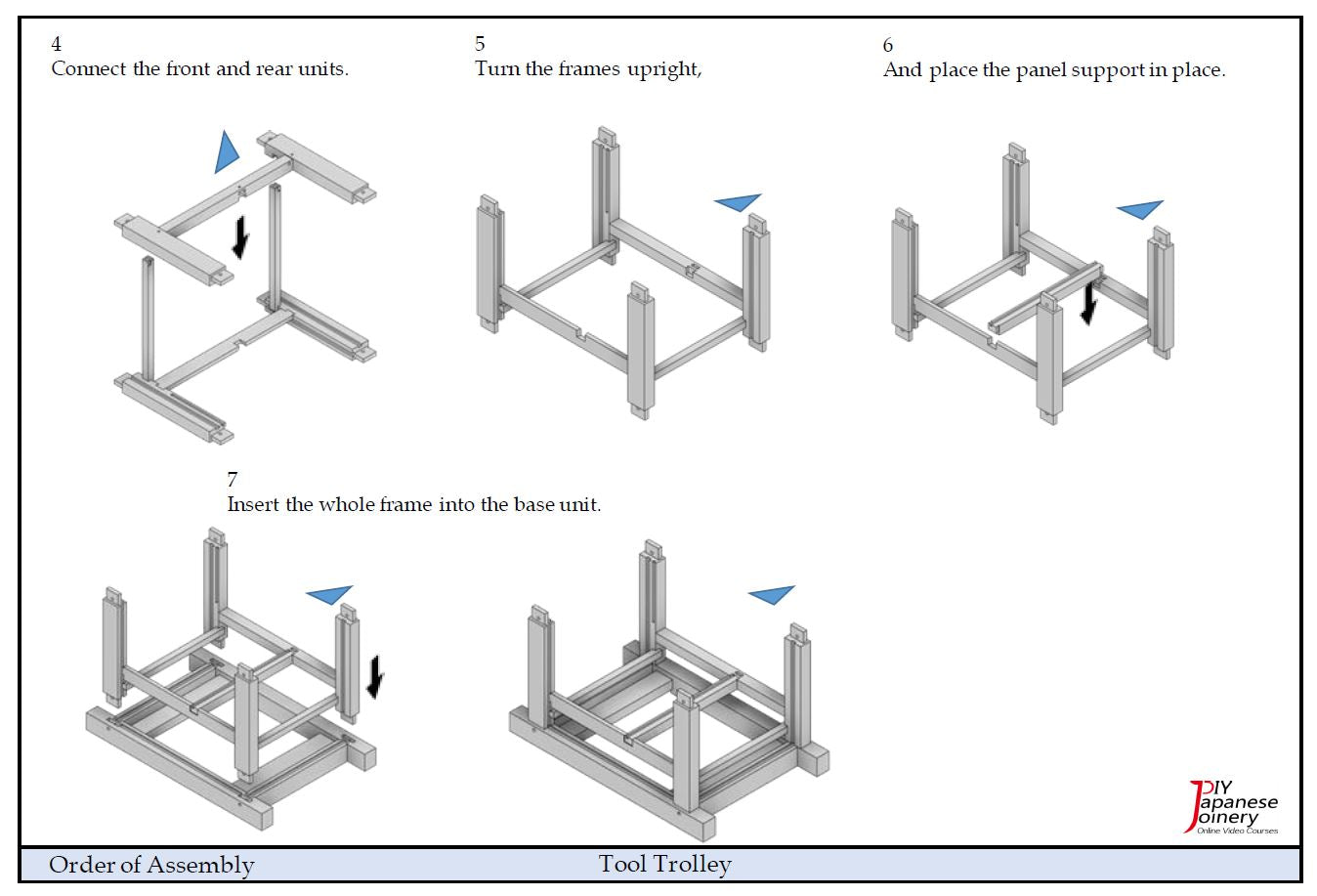 4
Connect the front and rear units.

5
Turn the frames upright,

6
And place the panel support in place.

7
Insert the whole frame into the base unit.

DIY
Japanese
Joinery
Online Video Courses

Order of Assembly

Tool Trolley